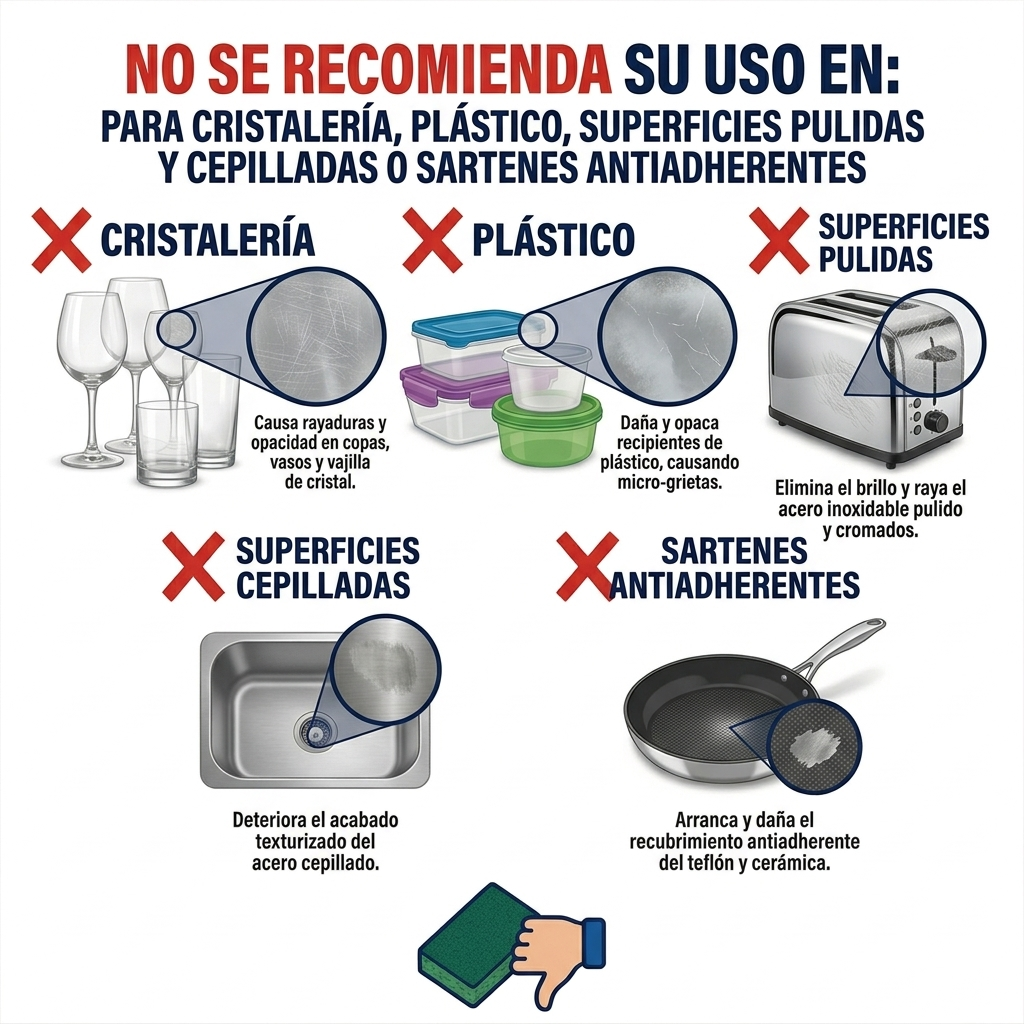 NO SE RECOMIENDA SU USO EN:
PARA CRISTALERÍA, PLÁSTICO, SUPERFICIES PULIDAS Y CEPILLADAS O SARTENES ANTIADHERENTES

CRISTALERÍA

Causa rayaduras y opacidad en copas, vasos y vajilla de cristal.

PLÁSTICO

Daña y opaca recipientes de plástico, causando micro-grietas.

SUPERFICIES PULIDAS

Elimina el brillo y raya el acero inoxidable pulido y cromados.

SUPERFICIES CEPILLADAS

Deteriora el acabado texturizado del acero cepillado.

SARTENES ANTIADHERENTES

Arranca y daña el recubrimiento antiadherente del teflón y cerámica.